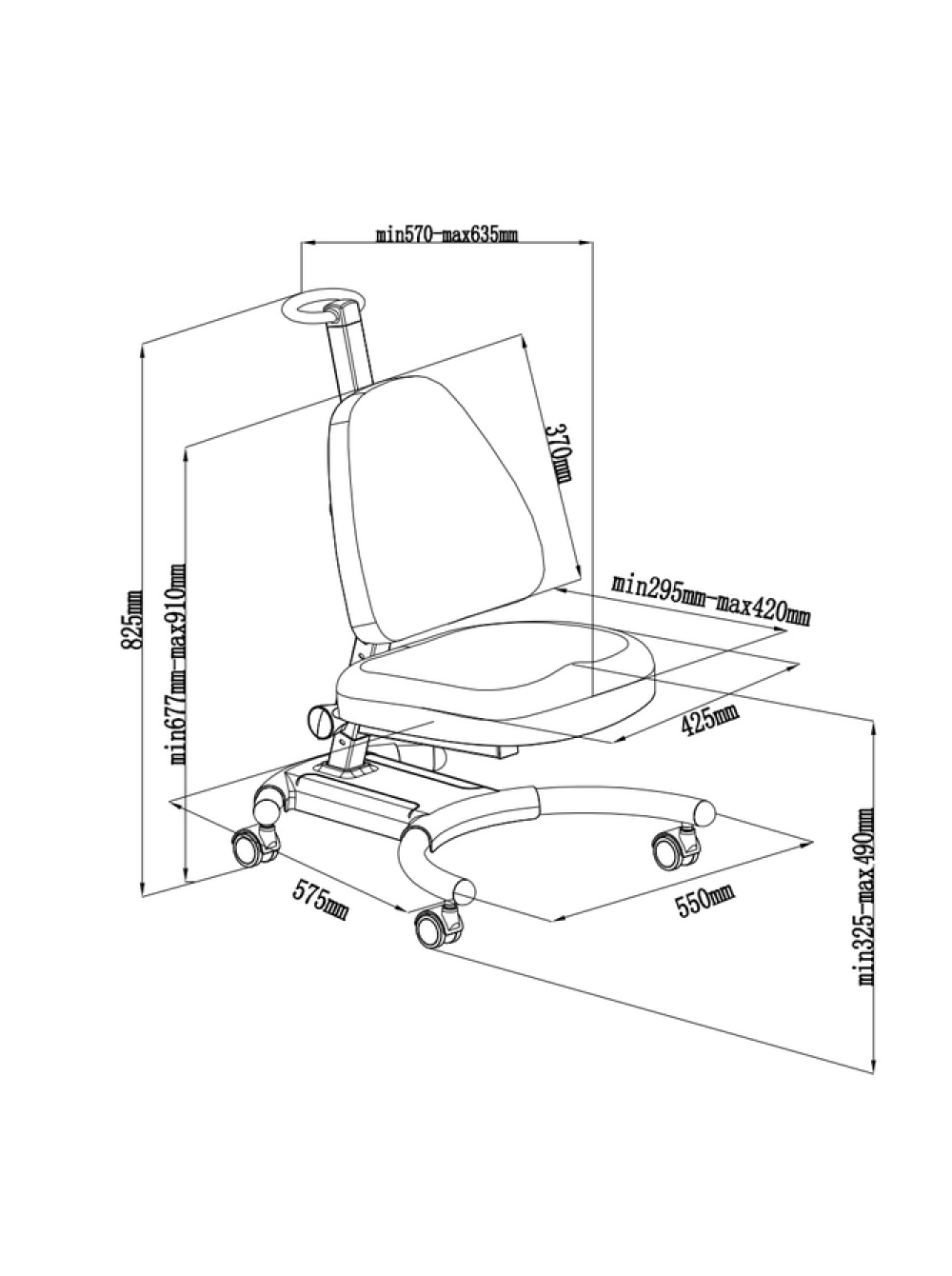 min570-max635mm

370mm

825mm

min677mm-max910mm

min295mm-max420mm

425mm

575mm

550mm

min325-max490mm